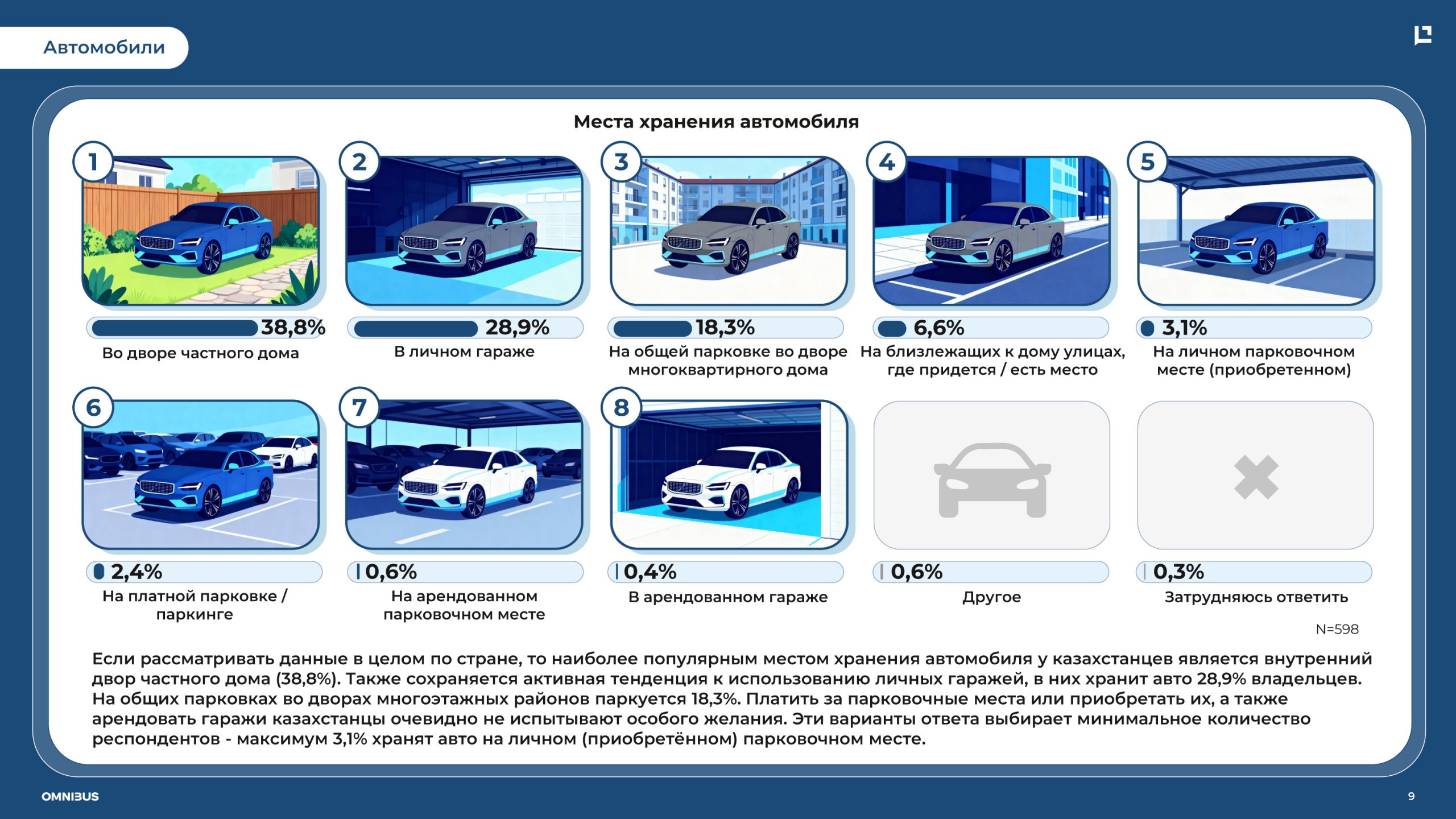 Автомобили

Места хранения автомобиля

1
38,8%
Во дворе частного дома

2
28,9%
В личном гараже

3
18,3%
На общей парковке во дворе многоквартирного дома

4
6,6%
На близлежащих к дому улицах, где придется / есть место

5
3,1%
На личном парковочном месте (приобретенном)

6
2,4%
На платной парковке / паркинге

7
0,6%
На арендованном парковочном месте

8
0,4%
В арендованном гараже

0,6%
Другое

0,3%
Затрудняюсь ответить

N=598

Если рассматривать данные в целом по стране, то наиболее популярным местом хранения автомобиля у казахстанцев является внутренний двор частного дома (38,8%). Также сохраняется активная тенденция к использованию личных гаражей, в них хранит авто 28,9% владельцев. На общих парковках во дворах многоэтажных районов паркуется 18,3%. Платить за парковочные места или приобретать их, а также арендовать гаражи казахстанцы очевидно не испытывают особого желания. Эти варианты ответа выбирает минимальное количество респондентов - максимум 3,1% хранят авто на личном (приобретённом) парковочном месте.

OMNIBUS
9